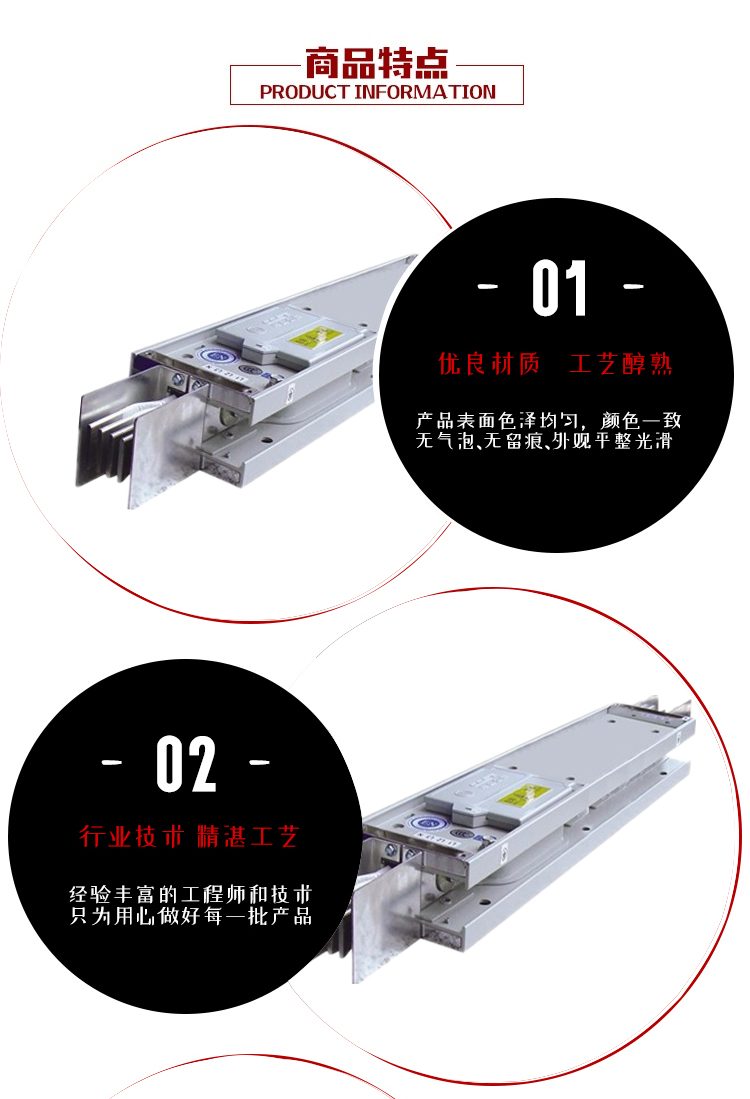 商品特点
PRODUCT INFORMATION

- 01 -

优良材质　工艺醇熟

产品表面色泽均匀，颜色一致
无气泡、无留痕、外观平整光滑

- 02 -

行业技术 精湛工艺

经验丰富的工程师和技术
只为用心做好每一批产品